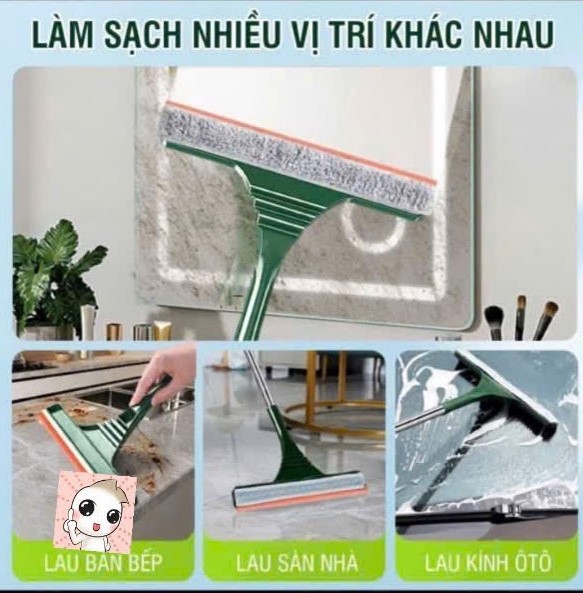 LÀM SẠCH NHIỀU VỊ TRÍ KHÁC NHAU

LAU BÀN BẾP

LAU SÀN NHÀ

LAU KÍNH ÔTÔ