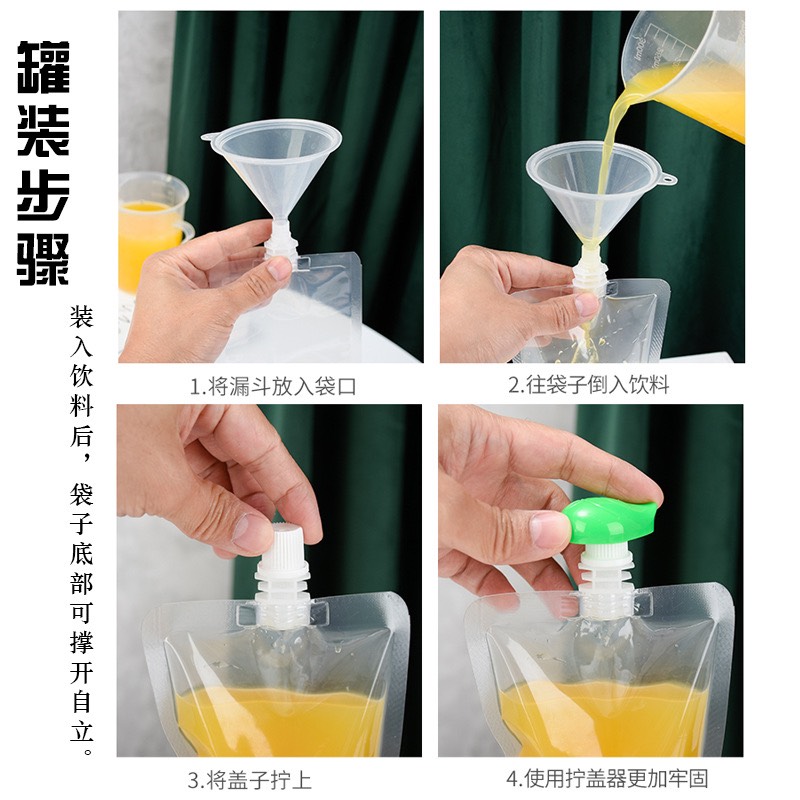 罐装步骤

装入饮料后，袋子底部可撑开自立。

1.将漏斗放入袋口

2.往袋子倒入饮料

3.将盖子拧上

4.使用拧盖器更加牢固