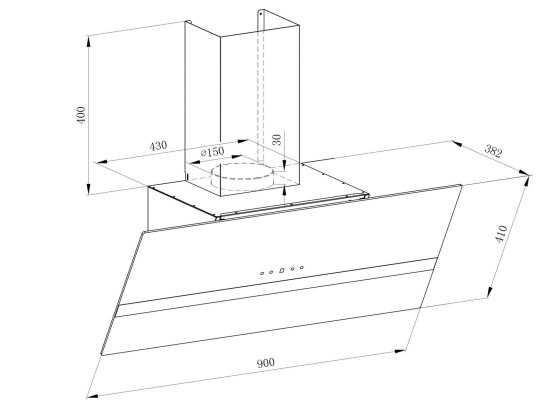 400
430
⌀150
30
382
410
900